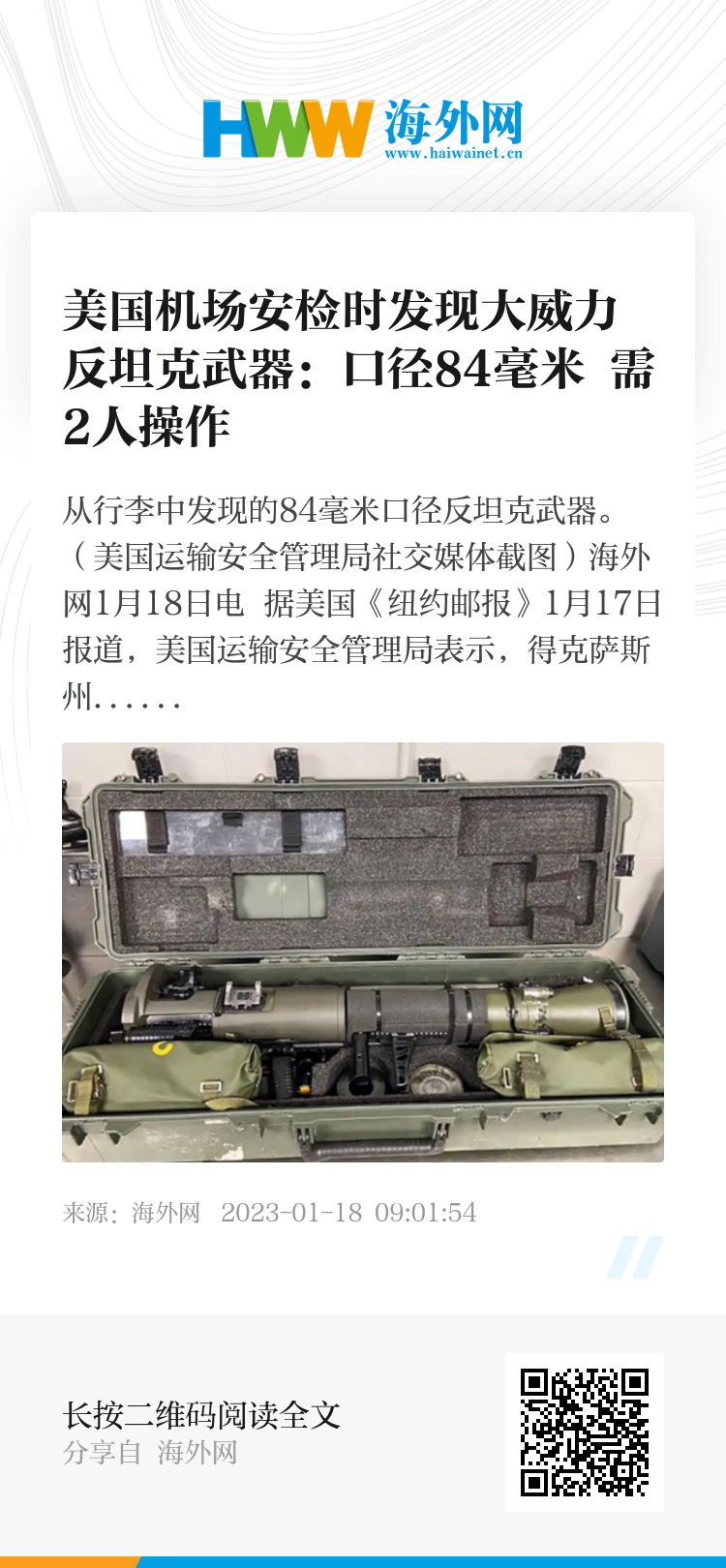 HWW 海外网
www.haiwainet.cn

美国机场安检时发现大威力反坦克武器：口径84毫米 需2人操作

从行李中发现的84毫米口径反坦克武器。（美国运输安全管理局社交媒体截图）海外网1月18日电 据美国《纽约邮报》1月17日报道，美国运输安全管理局表示，得克萨斯州……

来源：海外网 2023-01-18 09:01:54

长按二维码阅读全文
分享自 海外网